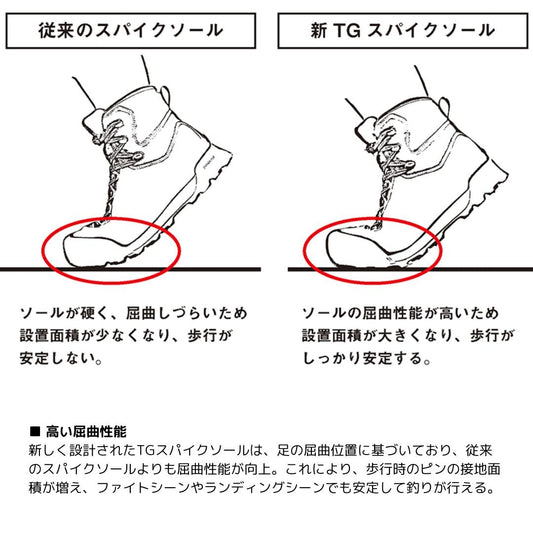 従来のスパイクソール

ソールが硬く、屈曲しづらいため設置面積が少なくなり、歩行が安定しない。

新 TG スパイクソール

ソールの屈曲性能が高いため設置面積が大きくなり、歩行がしっかり安定する。

■ 高い屈曲性能
新しく設計されたTGスパイクソールは、足の屈曲位置に基づいており、従来のスパイクソールよりも屈曲性能が向上。これにより、歩行時のピンの接地面積が増え、ファイトシーンやランディングシーンでも安定して釣りが行える。