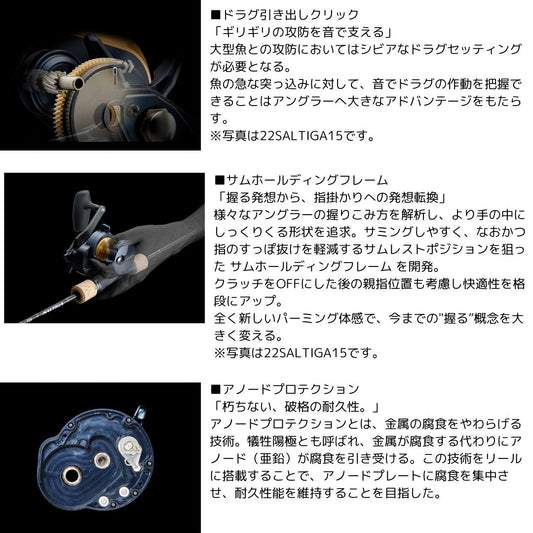 ■ドラグ引き出しクリック
「ギリギリの攻防を音で支える」
大型魚との攻防においてはシビアなドラグセッティングが必要となる。
魚の急な突っ込みに対して、音でドラグの作動を把握できることはアングラーへ大きなアドバンテージをもたらす。
※写真は22SALTIGA15です。

■サムホールディングフレーム
「握る発想から、指掛かりへの発想転換」
様々なアングラーの握りこみ方を解析し、より手の中にしっくりくる形状を追求。サミングしやすく、なおかつ指のすっぽ抜けを軽減するサムレストポジションを狙った サムホールディングフレーム を開発。
クラッチをOFFにした後の親指位置も考慮し快適性を格段にアップ。
全く新しいパーミング体感で、今までの"握る"概念を大きく変える。
※写真は22SALTIGA15です。

■アノードプロテクション
「朽ちない、破格の耐久性。」
アノードプロテクションとは、金属の腐食をやわらげる技術。犠牲陽極とも呼ばれ、金属が腐食する代わりにアノード（亜鉛）が腐食を引き受ける。この技術をリールに搭載することで、アノードプレートに腐食を集中させ、耐久性能を維持することを目指した。