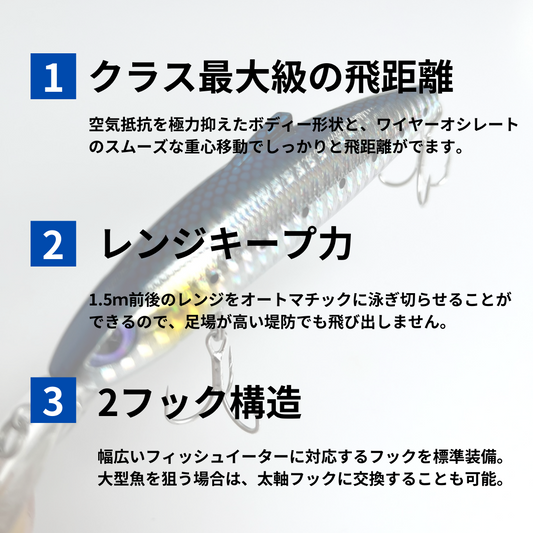 1 クラス最大級の飛距離

空気抵抗を極力抑えたボディー形状と、ワイヤーオシレートのスムーズな重心移動でしっかりと飛距離がでます。

2 レンジキープ力

1.5m前後のレンジをオートマチックに泳ぎ切らせることができるので、足場が高い堤防でも飛び出しません。

3 2フック構造

幅広いフィッシュイーターに対応するフックを標準装備。大型魚を狙う場合は、太軸フックに交換することも可能。