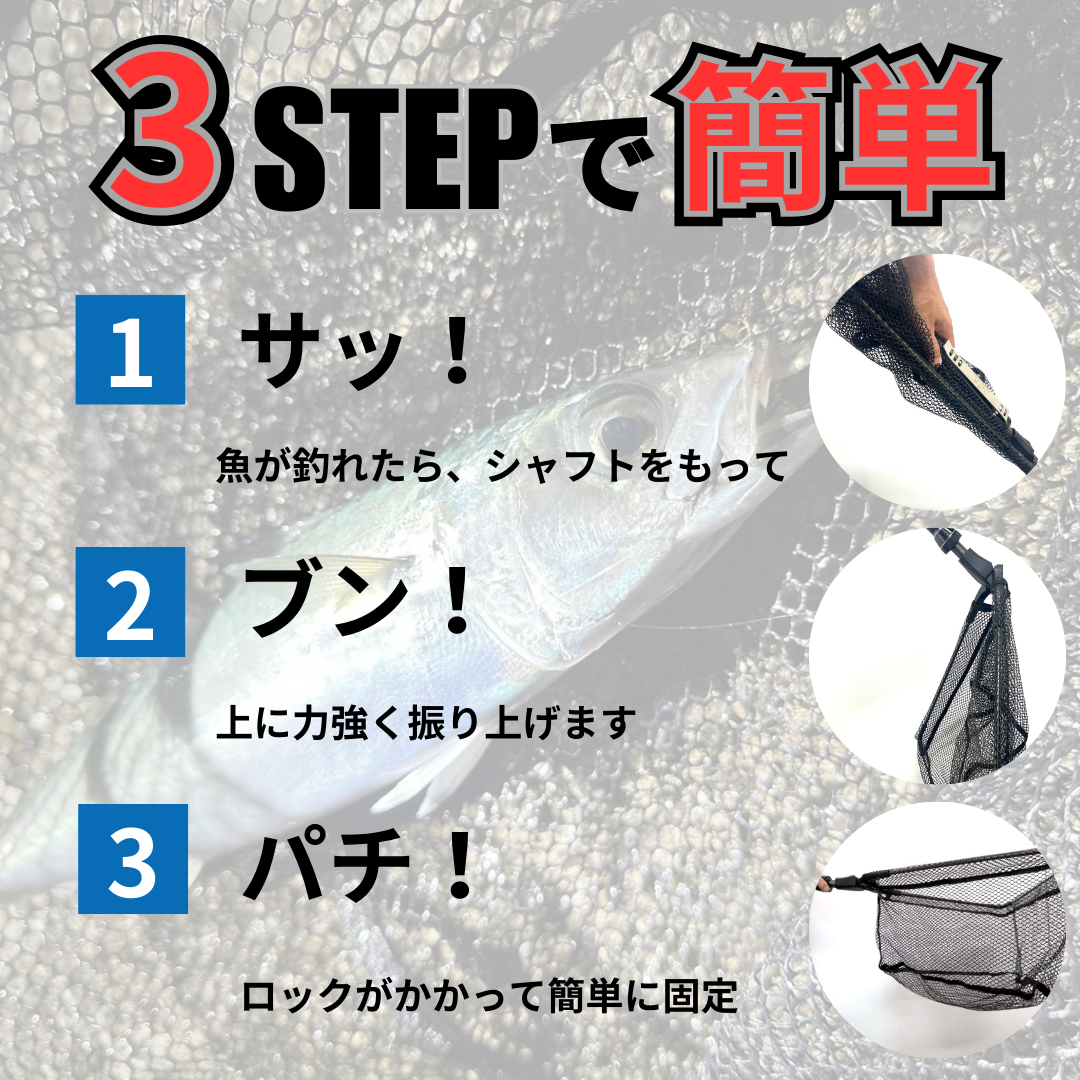 3STEPで簡単

1 サッ！

魚が釣れたら、シャフトをもって

2 ブン！

上に力強く振り上げます

3 パチ！

ロックがかかって簡単に固定